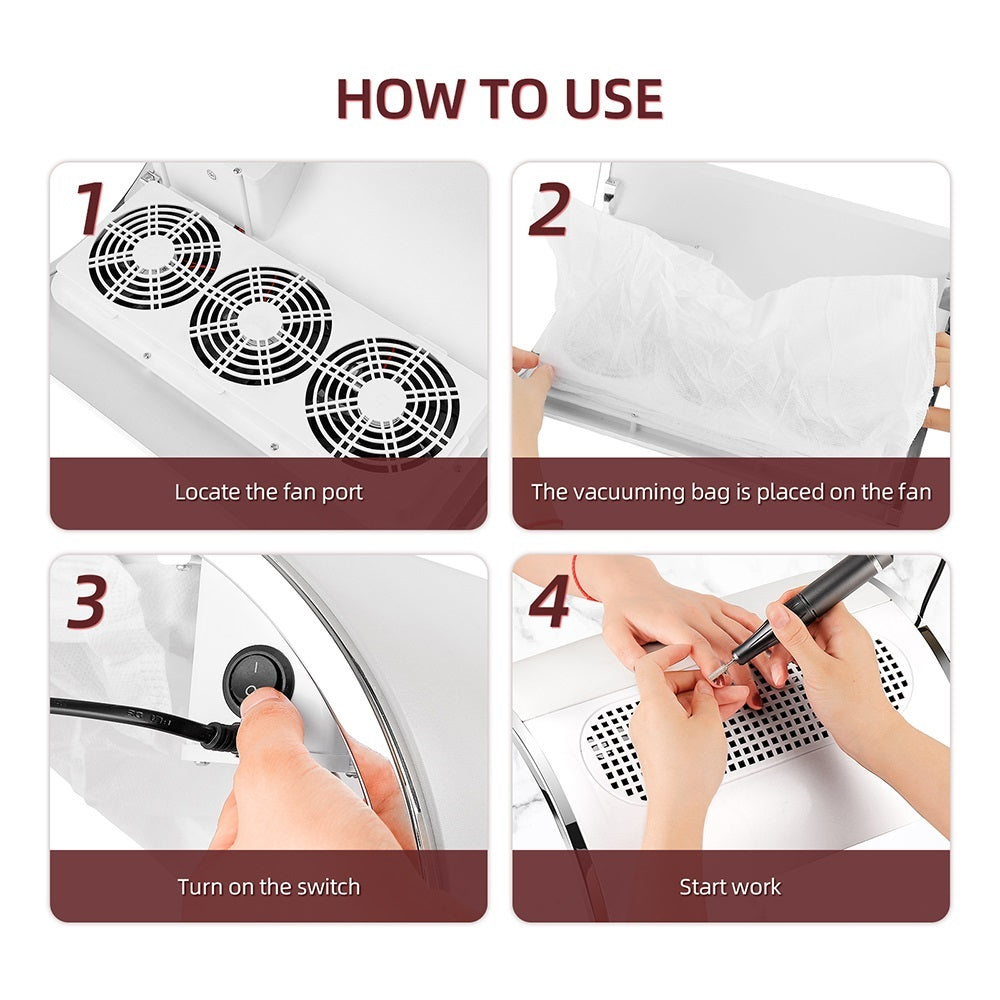 HOW TO USE

1
Locate the fan port

2
The vacuuming bag is placed on the fan

3
Turn on the switch

4
Start work