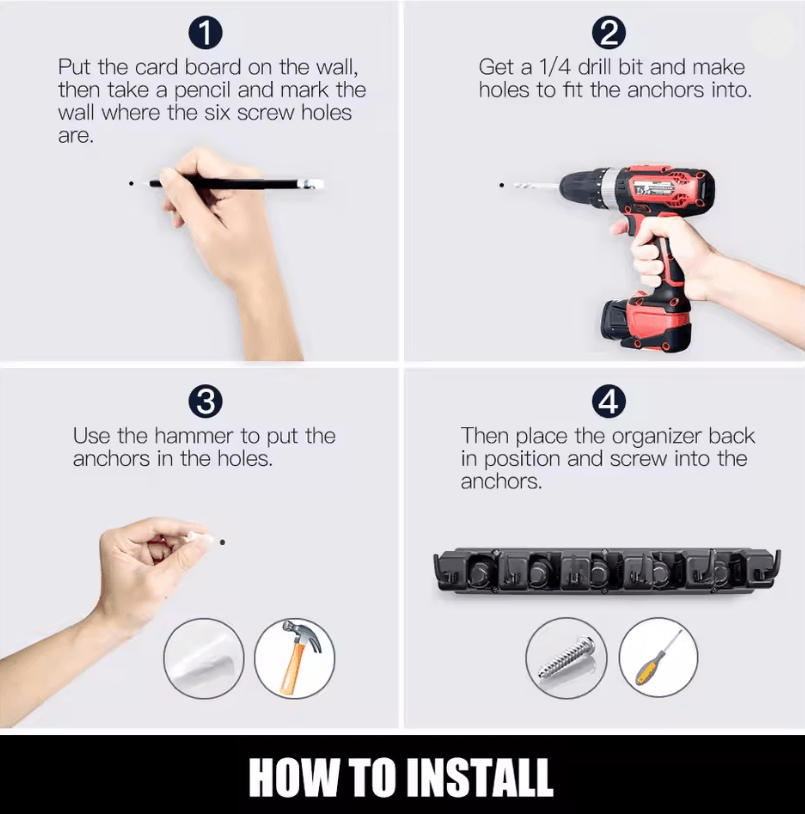 1
Put the card board on the wall, then take a pencil and mark the wall where the six screw holes are.

2
Get a 1/4 drill bit and make holes to fit the anchors into.

3
Use the hammer to put the anchors in the holes.

4
Then place the organizer back in position and screw into the anchors.

HOW TO INSTALL