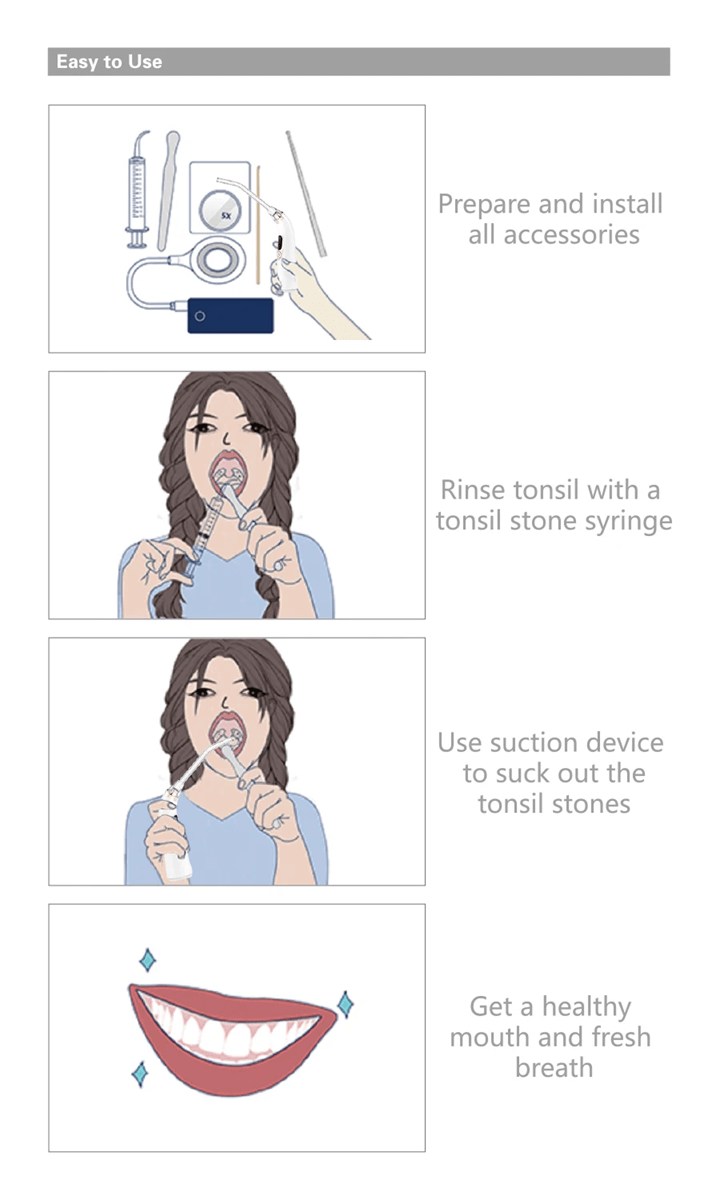 Easy to Use

5X

Prepare and install all accessories

Rinse tonsil with a tonsil stone syringe

Use suction device to suck out the tonsil stones

Get a healthy mouth and fresh breath