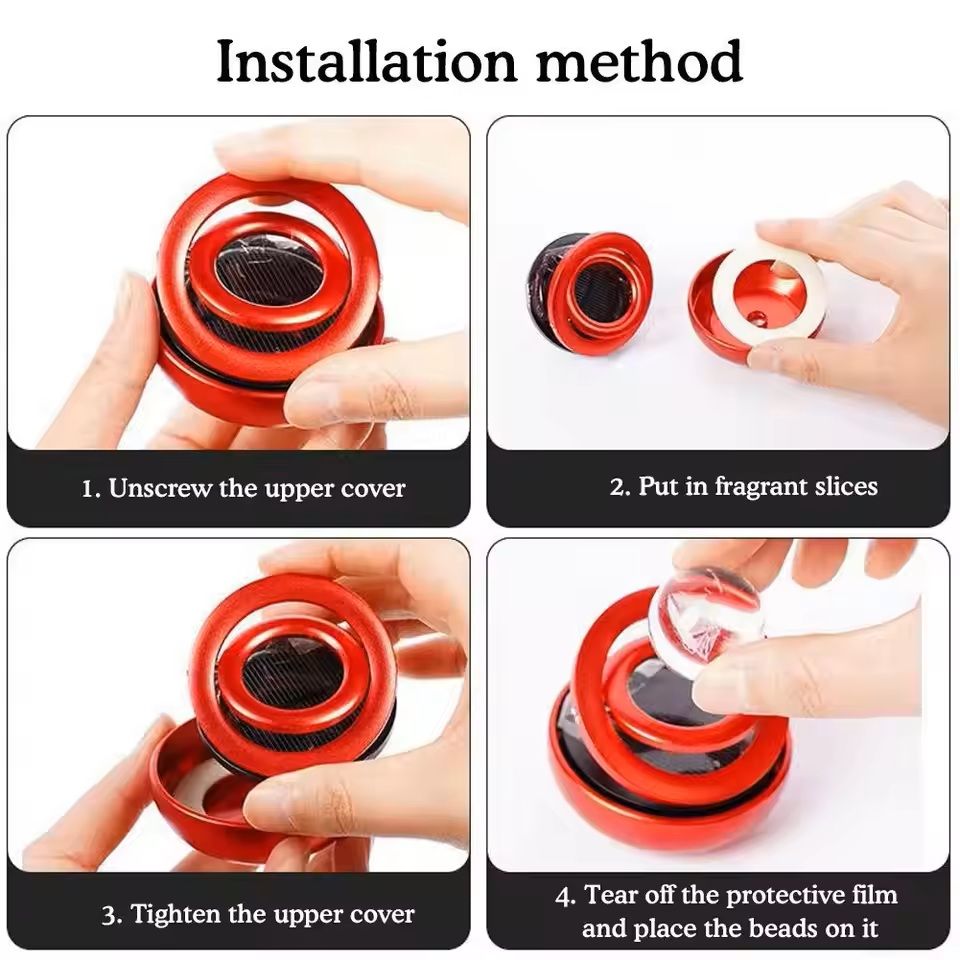 Installation method

1. Unscrew the upper cover

2. Put in fragrant slices

3. Tighten the upper cover

4. Tear off the protective film and place the beads on it