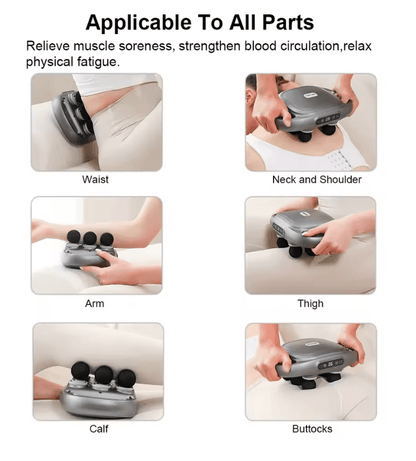 Applicable To All Parts

Relieve muscle soreness, strengthen blood circulation,relax physical fatigue.

Waist

Neck and Shoulder

Arm

Thigh

Calf

Buttocks