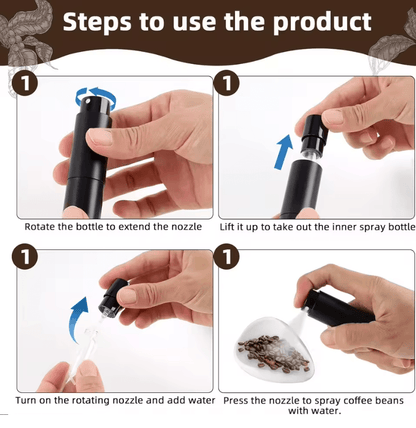 Steps to use the product

1

Rotate the bottle to extend the nozzle

1

Lift it up to take out the inner spray bottle

1

Turn on the rotating nozzle and add water

1

Press the nozzle to spray coffee beans with water.