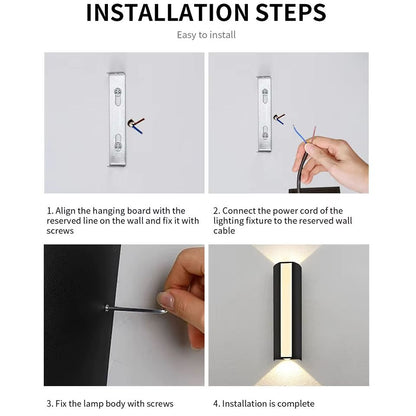 INSTALLATION STEPS

Easy to install

1. Align the hanging board with the reserved line on the wall and fix it with screws

2. Connect the power cord of the lighting fixture to the reserved wall cable

3. Fix the lamp body with screws

4. Installation is complete