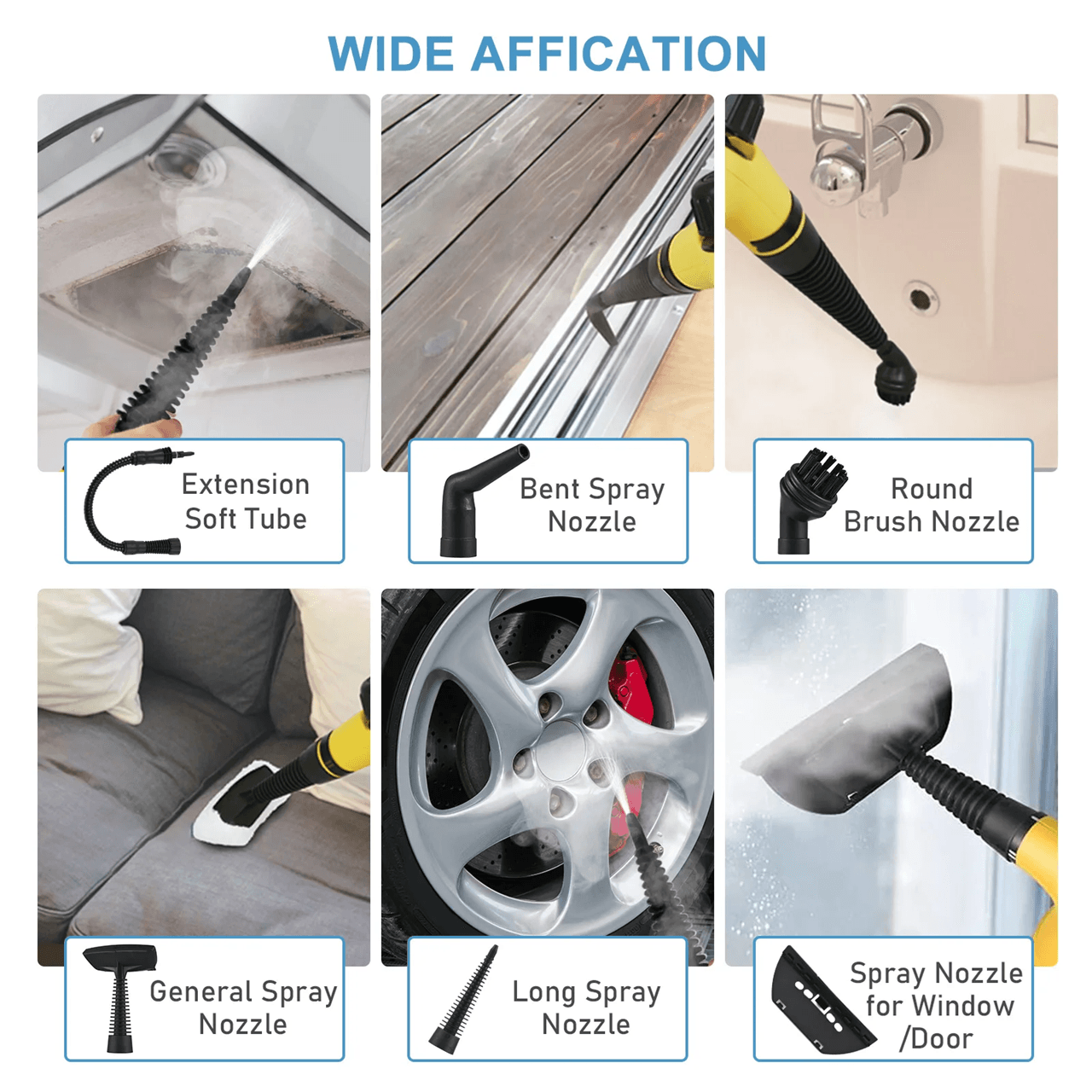 WIDE AFFICATION

Extension Soft Tube

Bent Spray Nozzle

Round Brush Nozzle

General Spray Nozzle

Long Spray Nozzle

Spray Nozzle for Window /Door