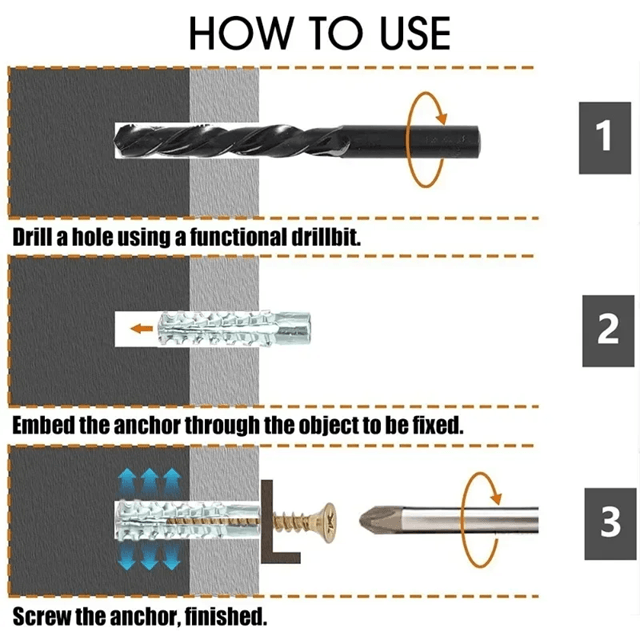 HOW TO USE

1

Drill a hole using a functional drillbit.

2

Embed the anchor through the object to be fixed.

3

Screw the anchor, finished.