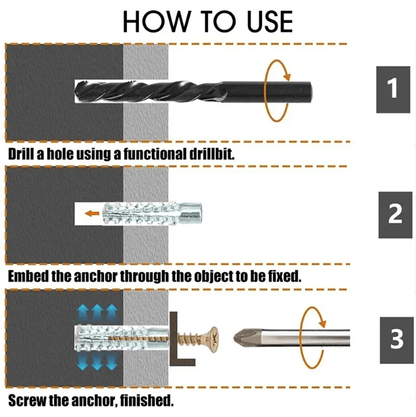 HOW TO USE

1

Drill a hole using a functional drillbit.

2

Embed the anchor through the object to be fixed.

3

Screw the anchor, finished.