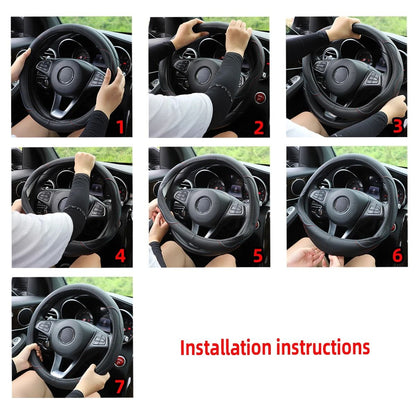 1

2

3

4

5

6

7

Installation instructions