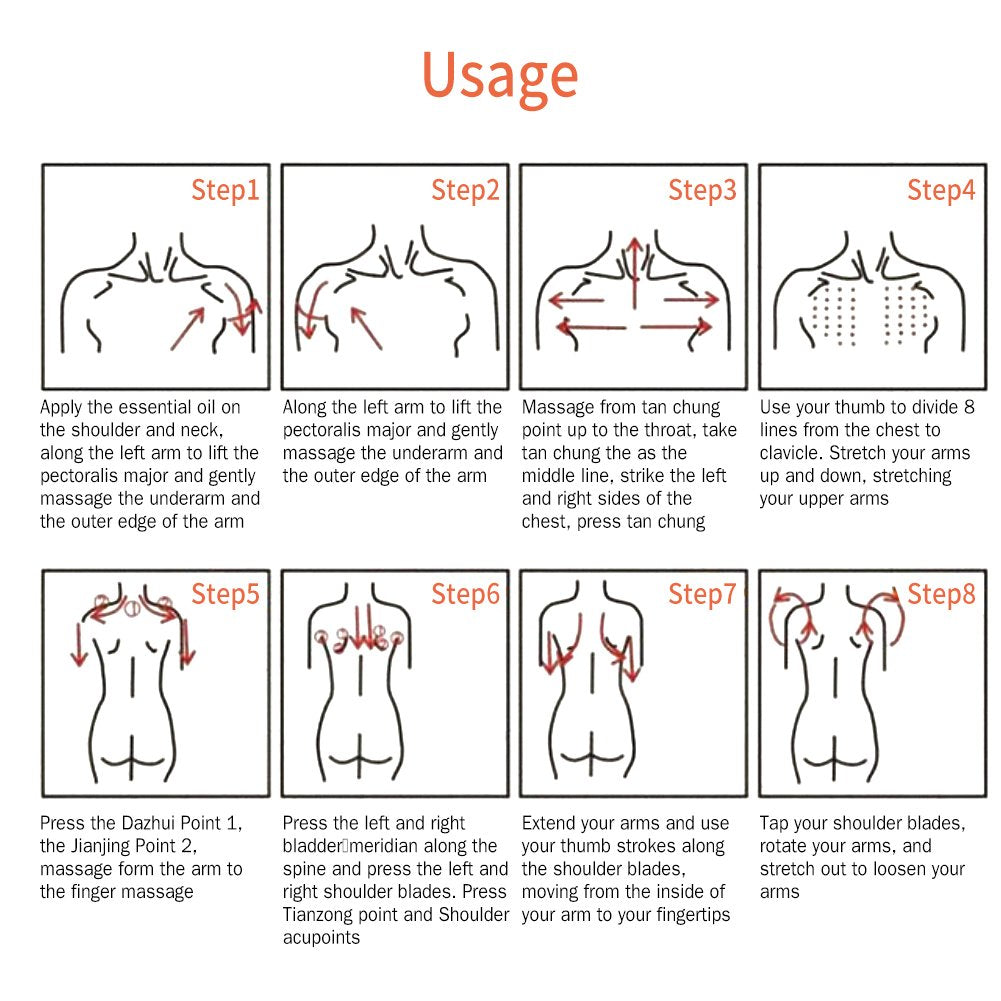 Usage

Step1

Apply the essential oil on the shoulder and neck, along the left arm to lift the pectoralis major and gently massage the underarm and the outer edge of the arm

Step2

Along the left arm to lift the pectoralis major and gently massage the underarm and the outer edge of the arm

Step3

Massage from tan chung point up to the throat, take tan chung the as the middle line, strike the left and right sides of the chest, press tan chung

Step4

Use your thumb to divide 8 lines from the chest to clavicle. Stretch your arms up and down, stretching your upper arms

Step5

Press the Dazhui Point 1, the Jianjing Point 2, massage form the arm to the finger massage

Step6

Press the left and right bladder meridian along the spine and press the left and right shoulder blades. Press Tianzong point and Shoulder acupoints

Step7

Extend your arms and use your thumb strokes along the shoulder blades, moving from the inside of your arm to your fingertips

Step8

Tap your shoulder blades, rotate your arms, and stretch out to loosen your arms